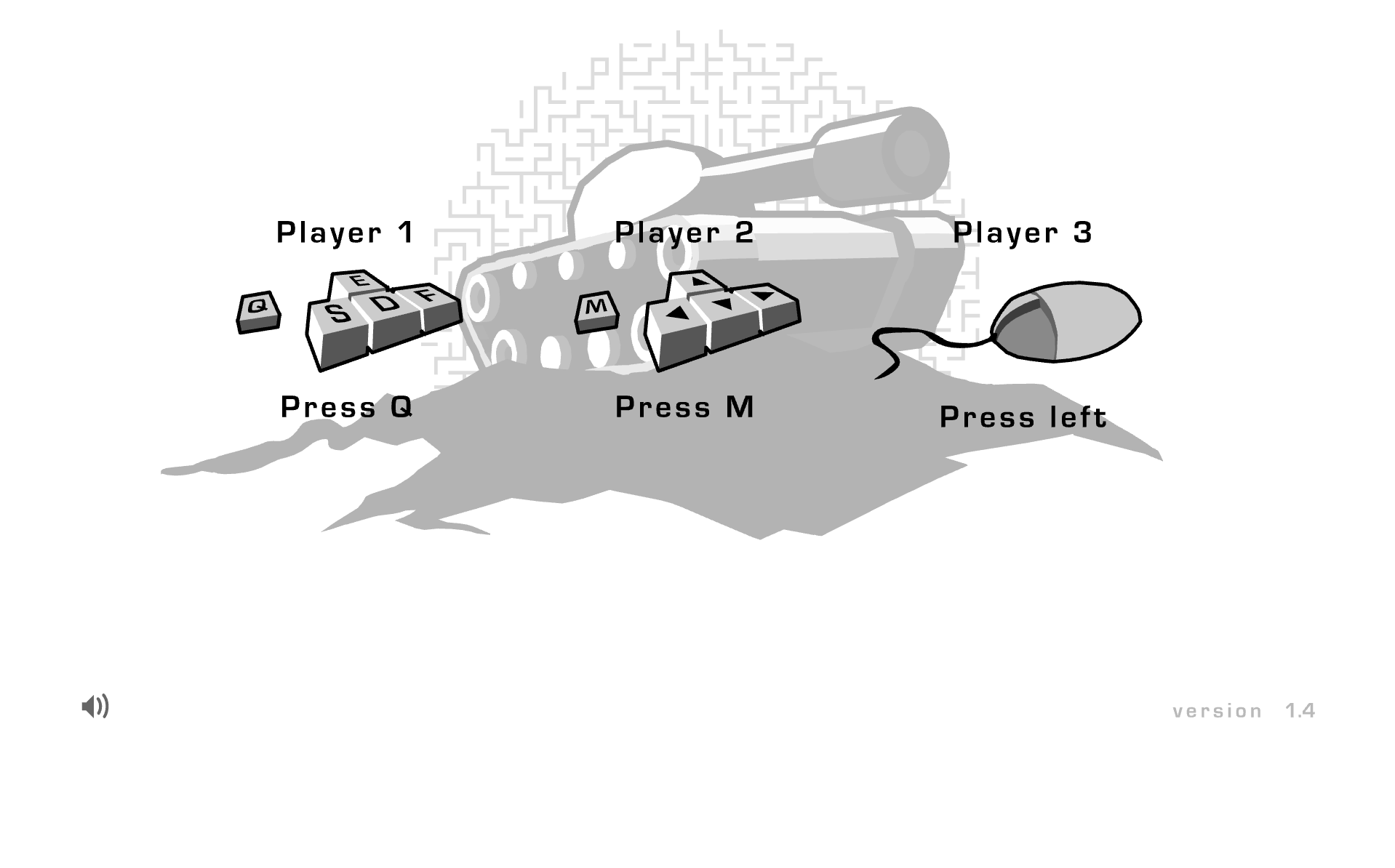 Player 1

Q E S D F

Press Q

Player 2

M

Press M

Player 3

Press left

version 1.4